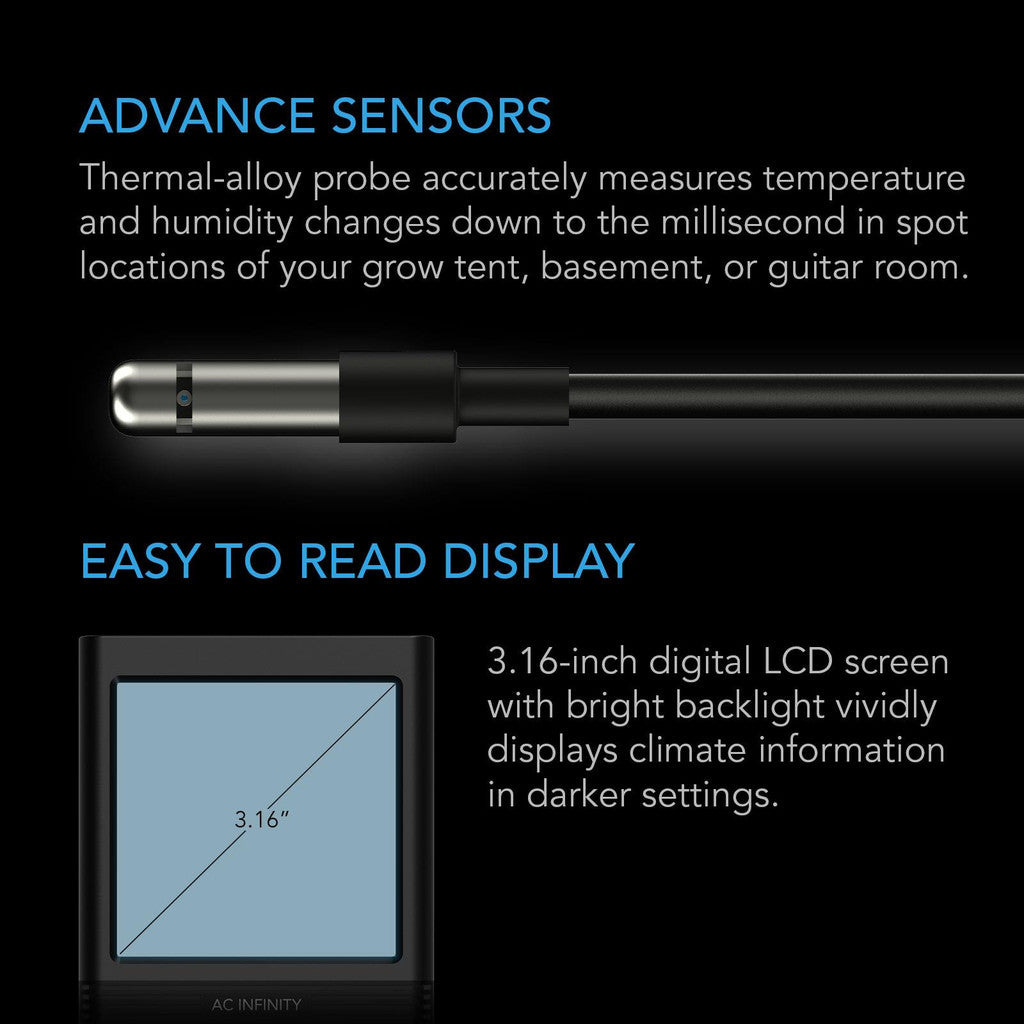 ADVANCE SENSORS

Thermal-alloy probe accurately measures temperature and humidity changes down to the millisecond in spot locations of your grow tent, basement, or guitar room.

EASY TO READ DISPLAY

3.16"

AC INFINITY

3.16-inch digital LCD screen with bright backlight vividly displays climate information in darker settings.