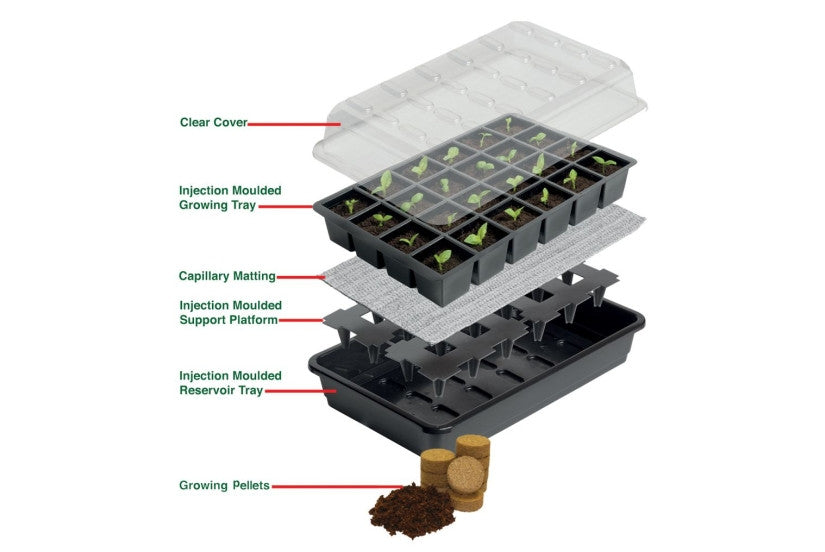 Clear Cover

Injection Moulded Growing Tray

Capillary Matting

Injection Moulded Support Platform

Injection Moulded Reservoir Tray

Growing Pellets